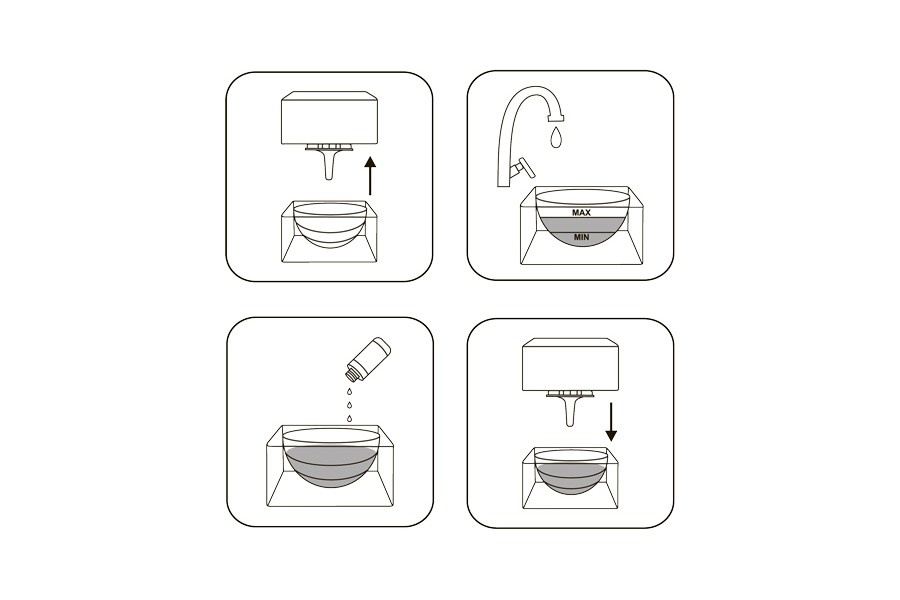 MAX
MIN