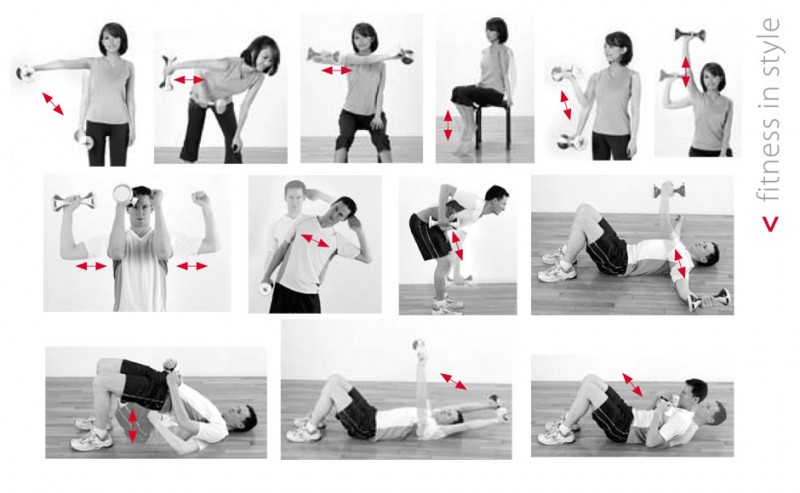 fitness in style