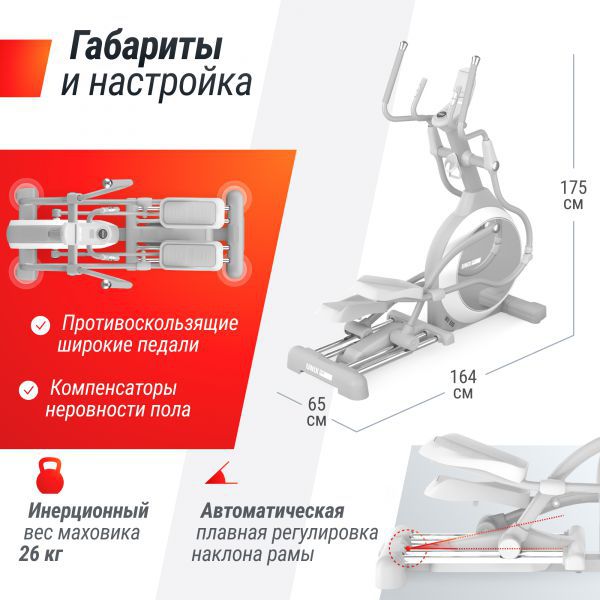 Габариты
и настройка

Противоскользящие широкие педали

Компенсаторы неровности пола

175 см

164 см

65 см

Инерционный вес маховика 26 кг

Автоматическая плавная регулировка наклона рамы