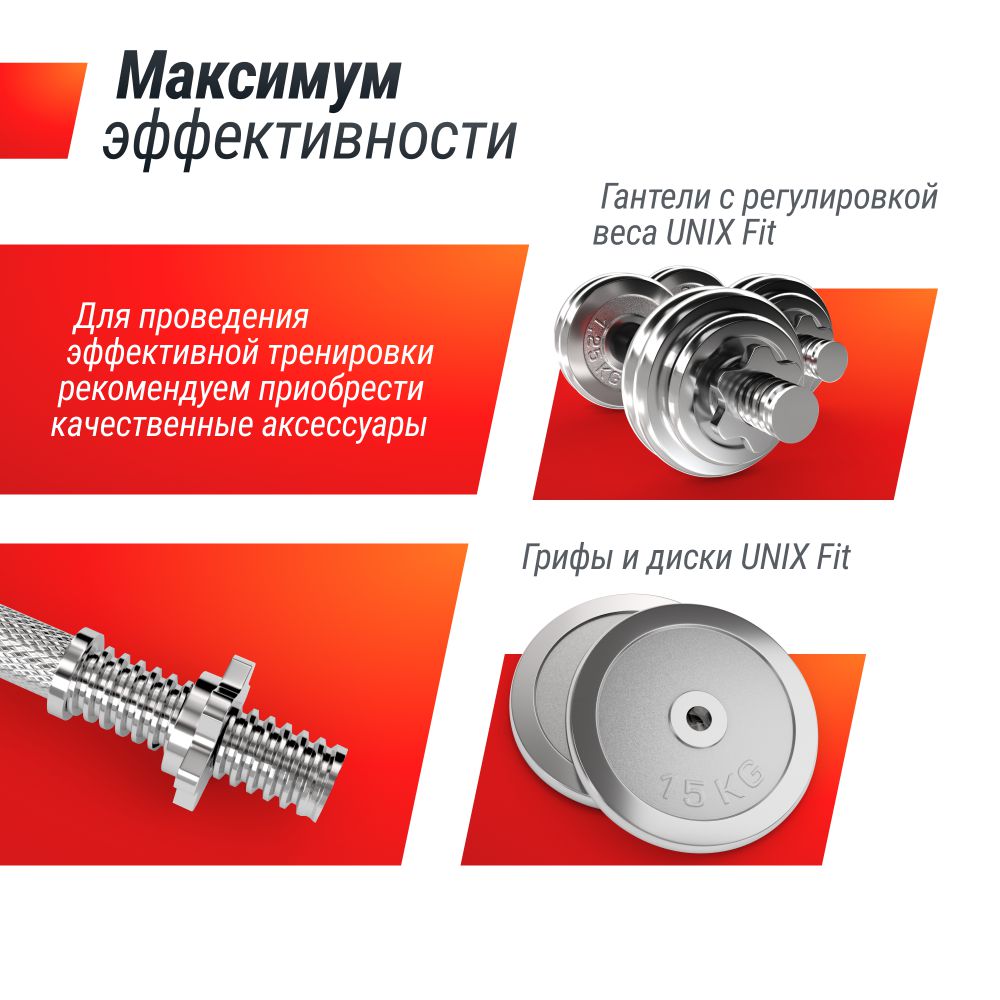 Максимум эффективности

Гантели с регулировкой веса UNIX Fit

Для проведения эффективной тренировки рекомендуем приобрести качественные аксессуары

1.25 KG

Грифы и диски UNIX Fit

15 KG