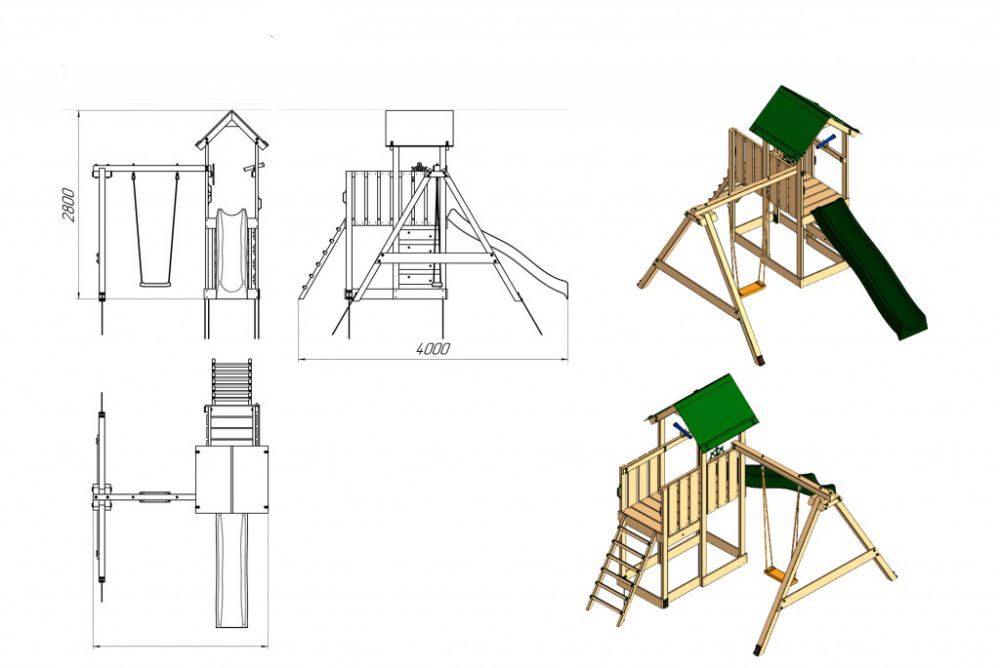 2800

4000