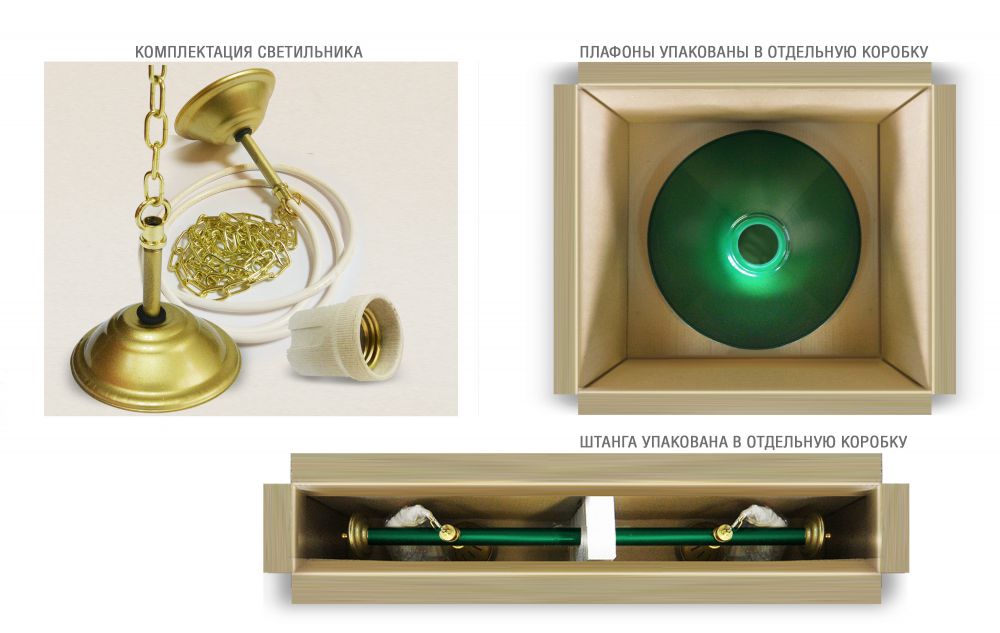 КОМПЛЕКТАЦИЯ СВЕТИЛЬНИКА

ПЛАФОНЫ УПАКОВАНЫ В ОТДЕЛЬНУЮ КОРОБКУ

ШТАНГА УПАКОВАНА В ОТДЕЛЬНУЮ КОРОБКУ