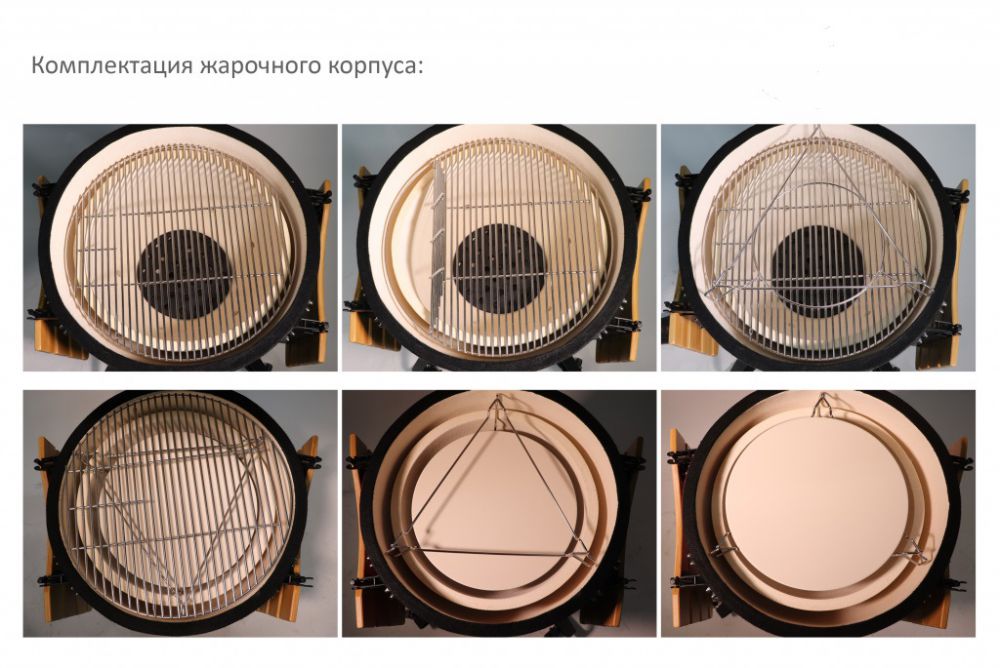 Комплектация жарочного корпуса: