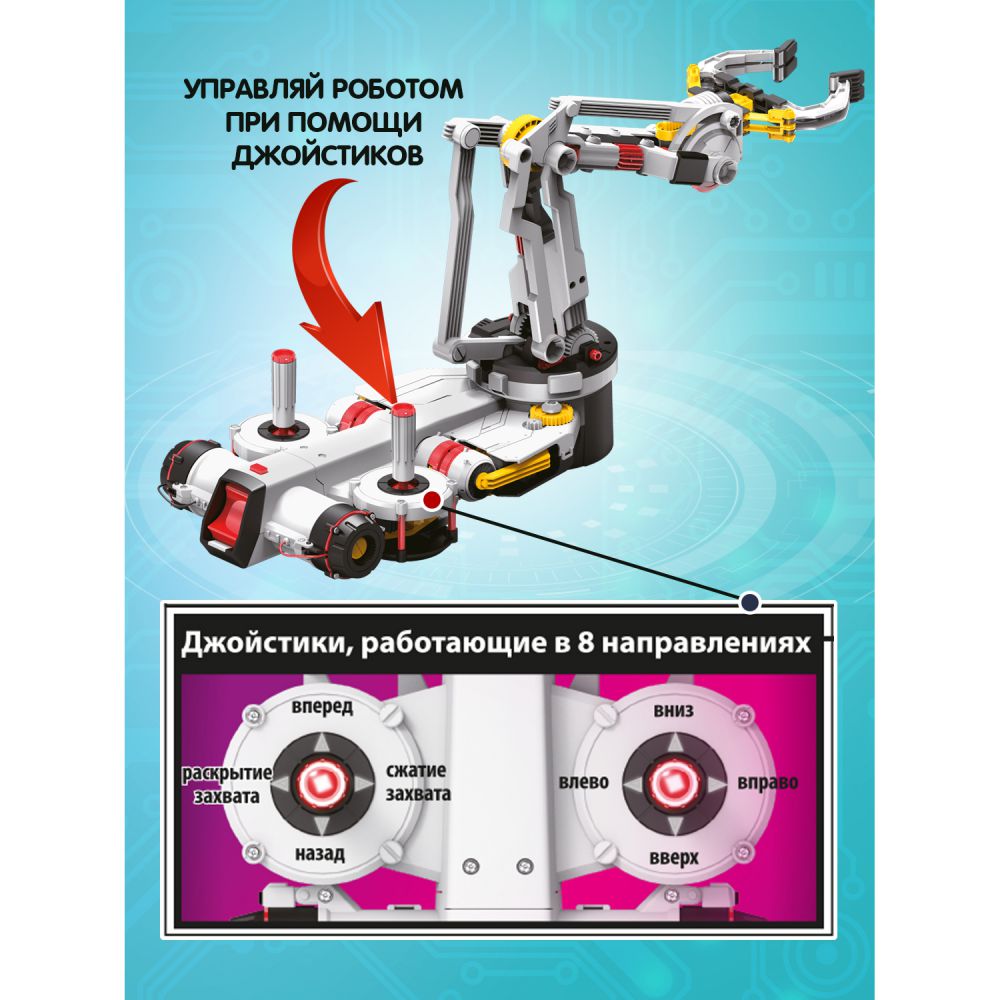 УПРАВЛЯЙ РОБОТОМ ПРИ ПОМОЩИ ДЖОЙСТИКОВ

Джойстики, работающие в 8 направлениях

вперед
раскрытие захвата
сжатие захвата
назад

вниз
влево
вправо
вверх