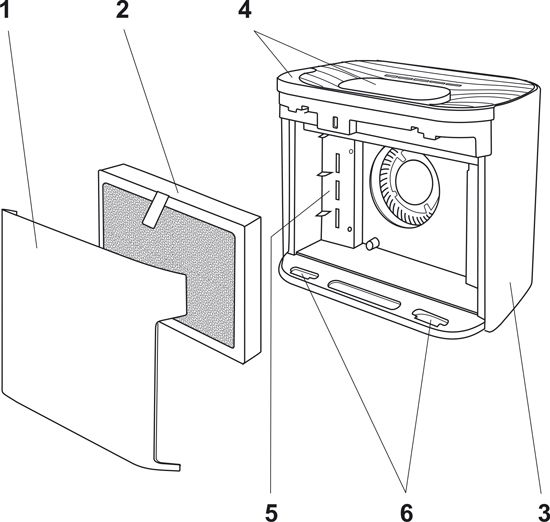 1
2
4
5
6
3