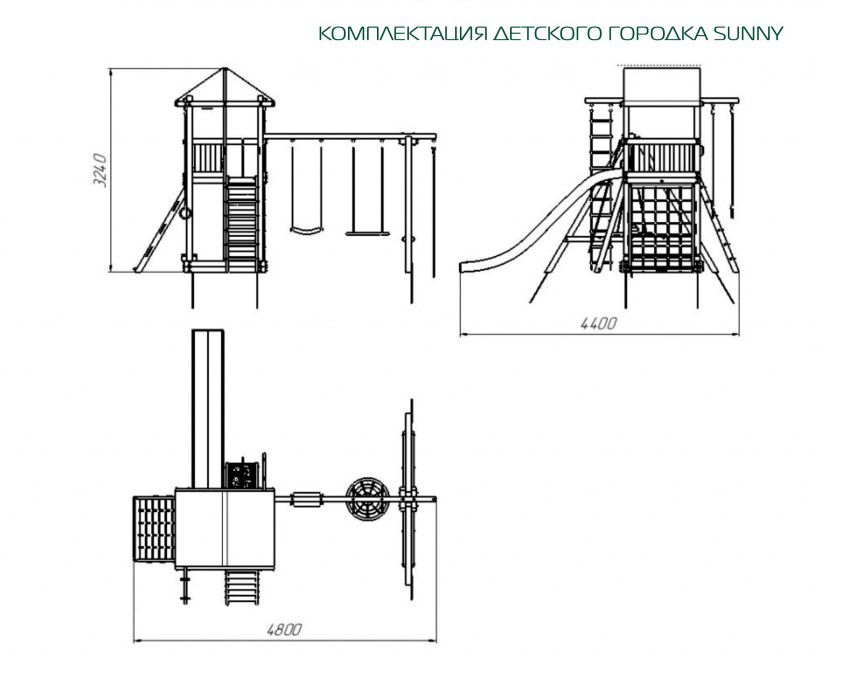 КОМПЛЕКТАЦИЯ ДЕТСКОГО ГОРОДКА SUNNY

3240

4400

4800