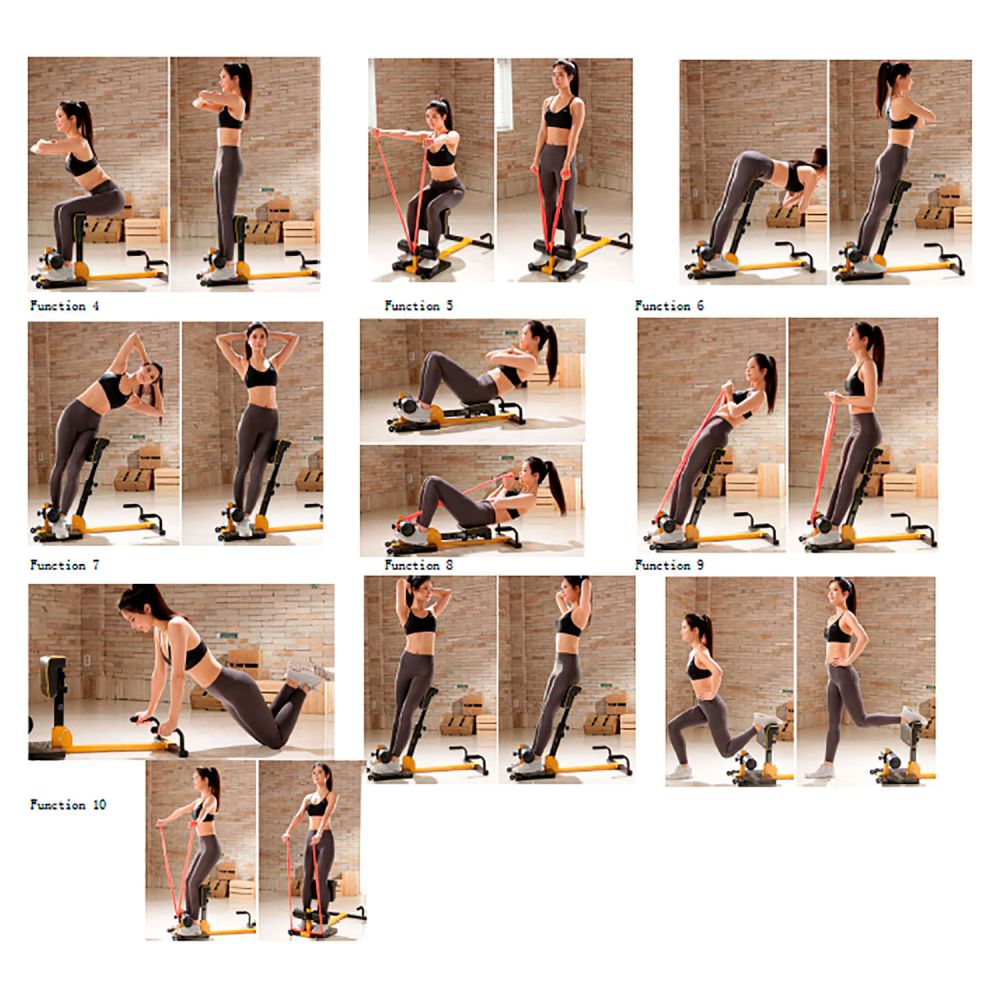 Function 4

Function 5

Function 6

Function 7

Function 8

Function 9

Function 10