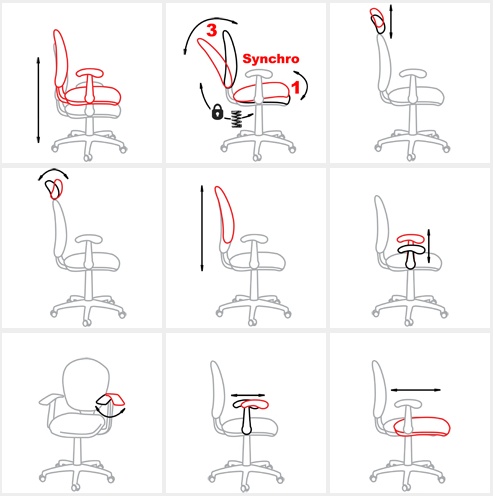 3
Synchro
1