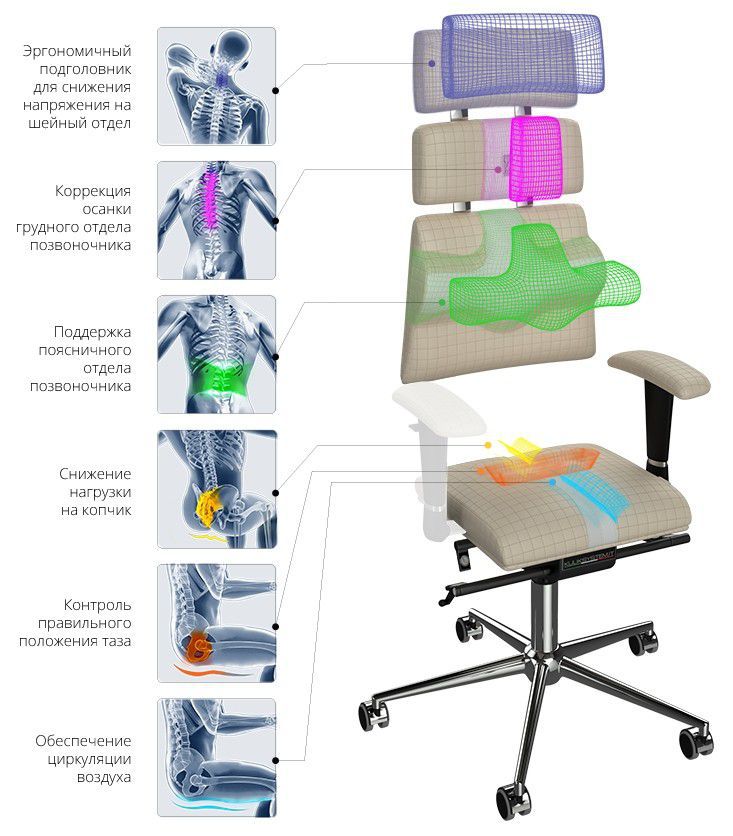 Эргономичный подголовник для снижения напряжения на шейный отдел

Коррекция осанки грудного отдела позвоночника

Поддержка поясничного отдела позвоночника

Снижение нагрузки на копчик

Контроль правильного положения таза

Обеспечение циркуляции воздуха

KULIKSYSTEM