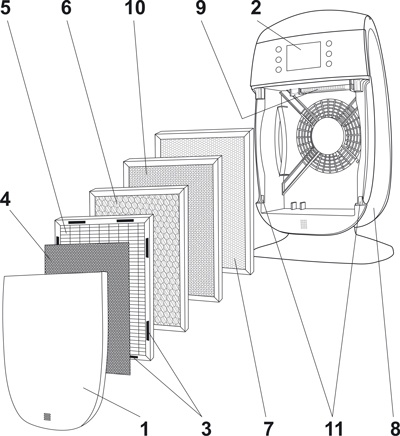 5
6
10
9
2
4
1
3
7
11
8