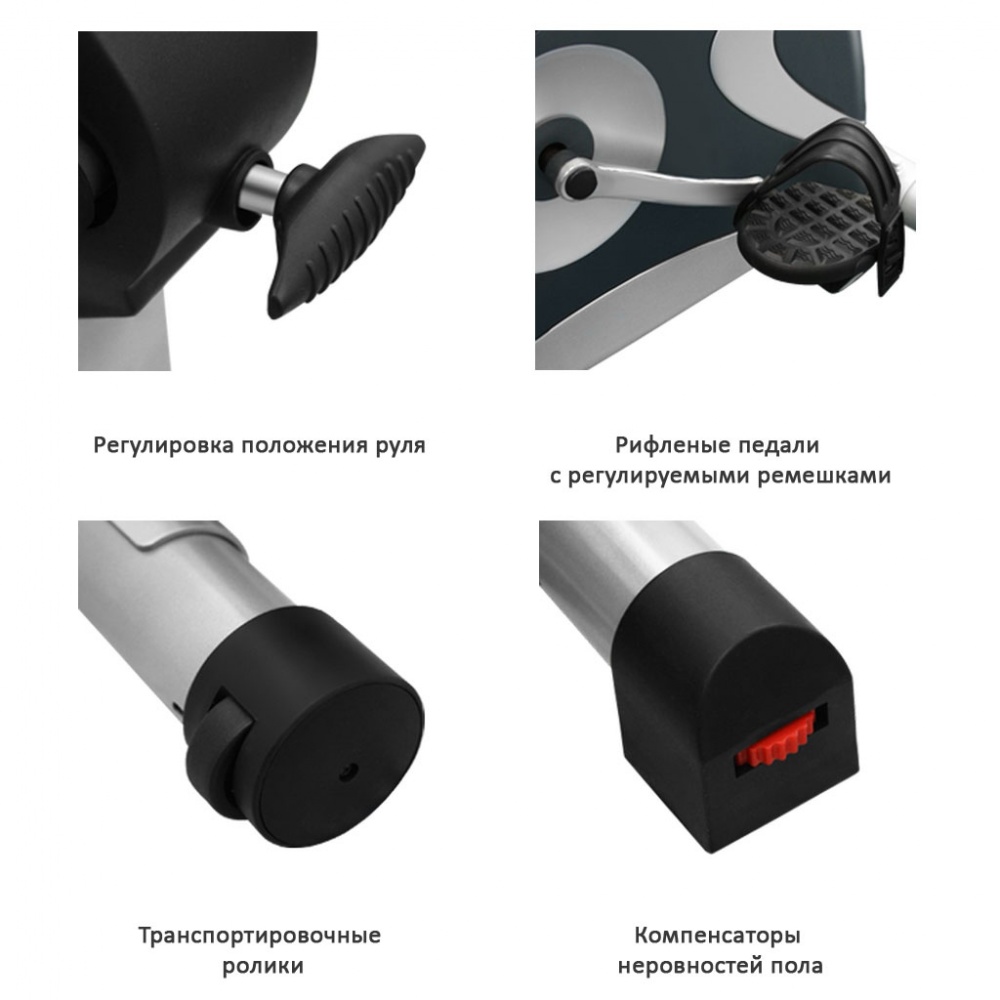 Регулировка положения руля

Рифленые педали
с регулируемыми ремешками

Транспортировочные
ролики

Компенсаторы
неровностей пола