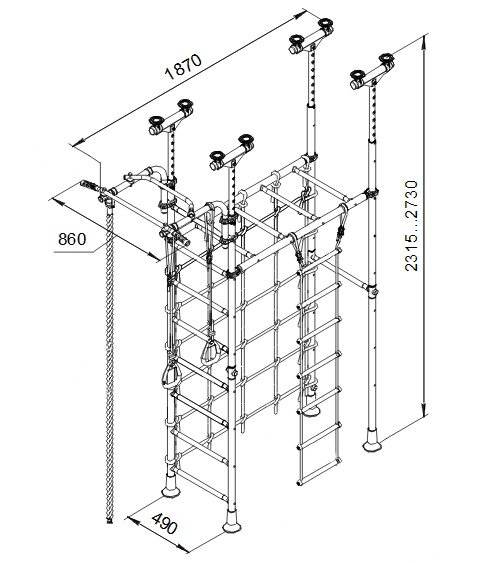 1870

860

2315...2730

490