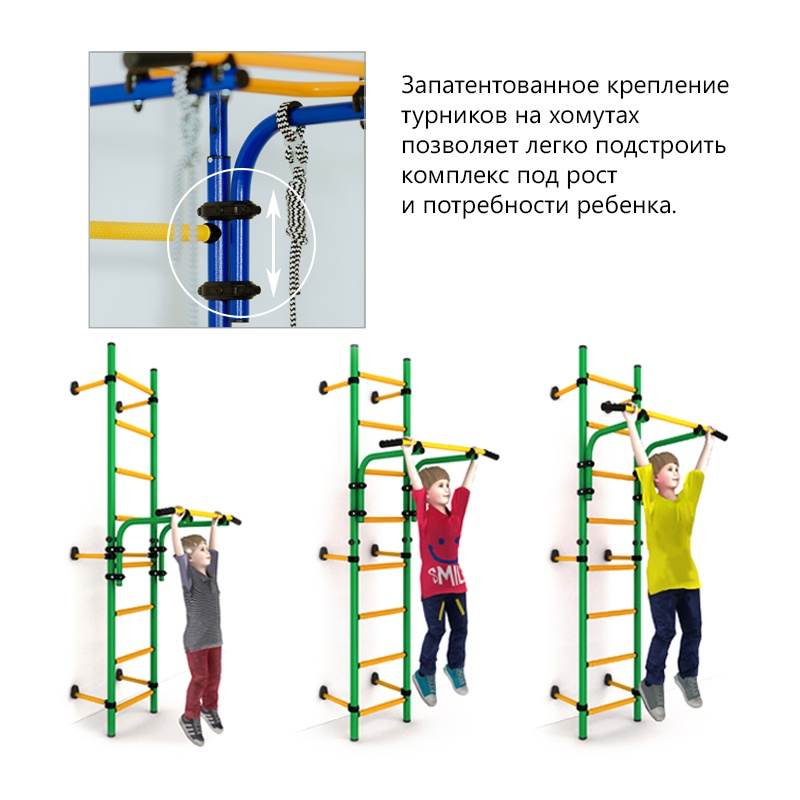 Запатентованное крепление турников на хомутах позволяет легко подстроить комплекс под рост и потребности ребенка.

SMIL